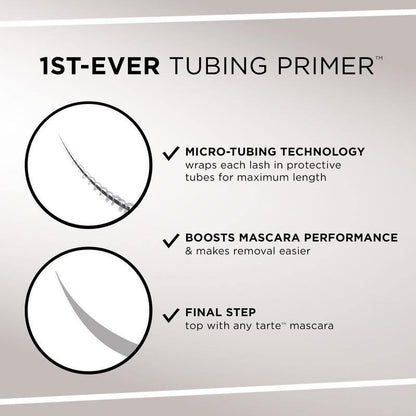 1ST-EVER TUBING PRIMER™

✓ MICRO-TUBING TECHNOLOGY
wraps each lash in protective tubes for maximum length

✓ BOOSTS MASCARA PERFORMANCE
& makes removal easier

✓ FINAL STEP
top with any tarte™ mascara